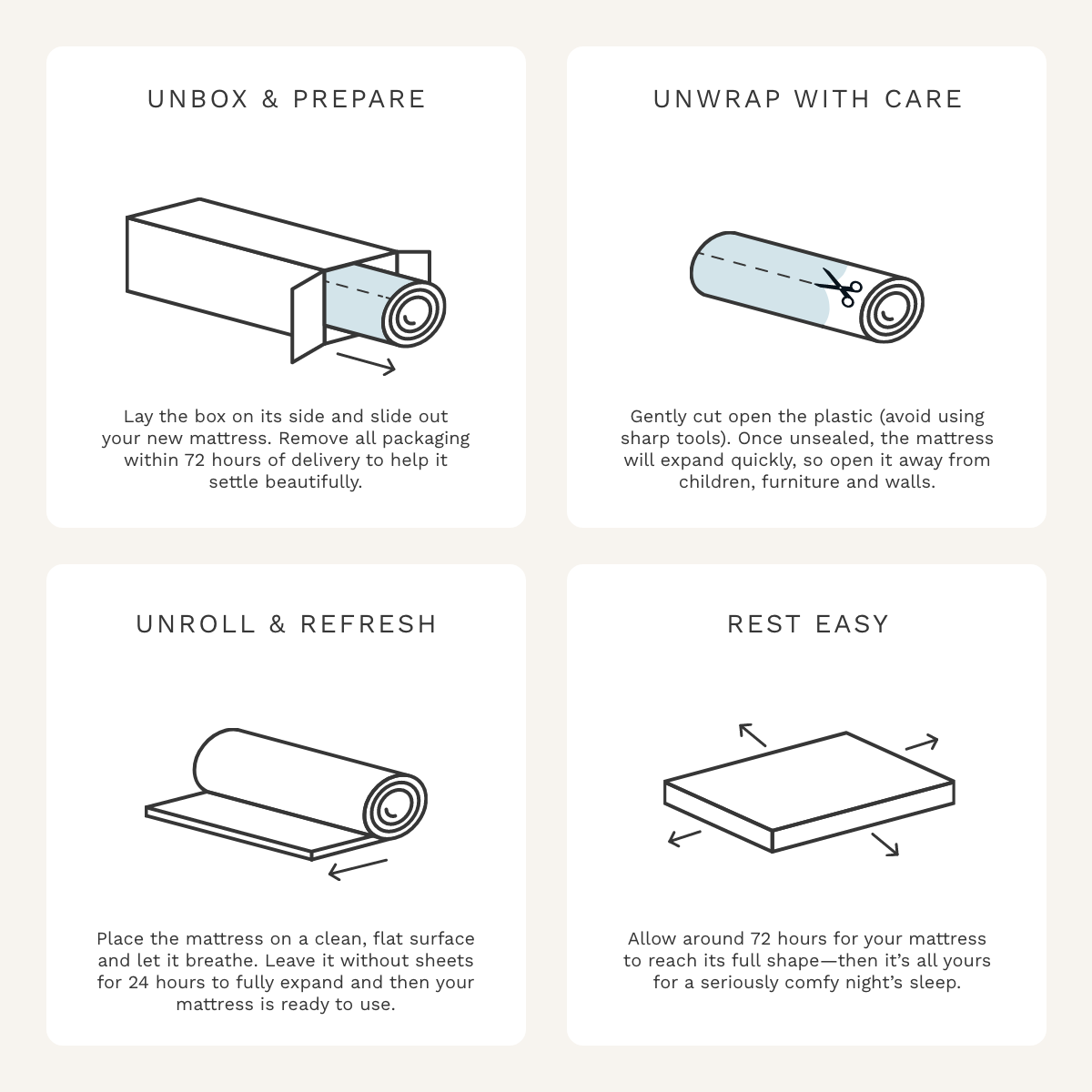 UNBOX & PREPARE

Lay the box on its side and slide out your new mattress. Remove all packaging within 72 hours of delivery to help it settle beautifully.

UNWRAP WITH CARE

Gently cut open the plastic (avoid using sharp tools). Once unsealed, the mattress will expand quickly, so open it away from children, furniture and walls.

UNROLL & REFRESH

Place the mattress on a clean, flat surface and let it breathe. Leave it without sheets for 24 hours to fully expand and then your mattress is ready to use.

REST EASY

Allow around 72 hours for your mattress to reach its full shape—then it's all yours for a seriously comfy night's sleep.